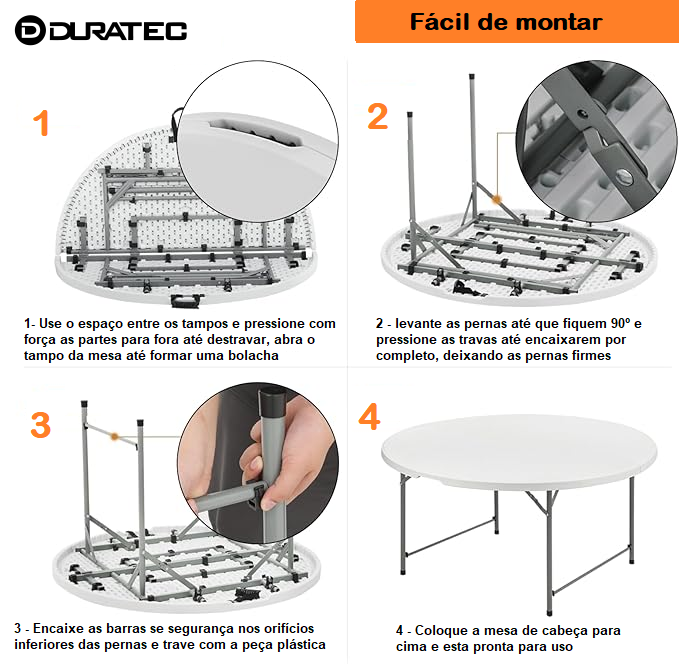 DURATEC

Fácil de montar

1

1- Use o espaço entre os tampos e pressione com força as partes para fora até destravar, abra o tampo da mesa até formar uma bolacha

2

2 - levante as pernas até que fiquem 90º e pressione as travas até encaixarem por completo, deixando as pernas firmes

3

3 - Encaixe as barras se segurança nos orifícios inferiores das pernas e trave com a peça plástica

4

4 - Coloque a mesa de cabeça para cima e esta pronta para uso