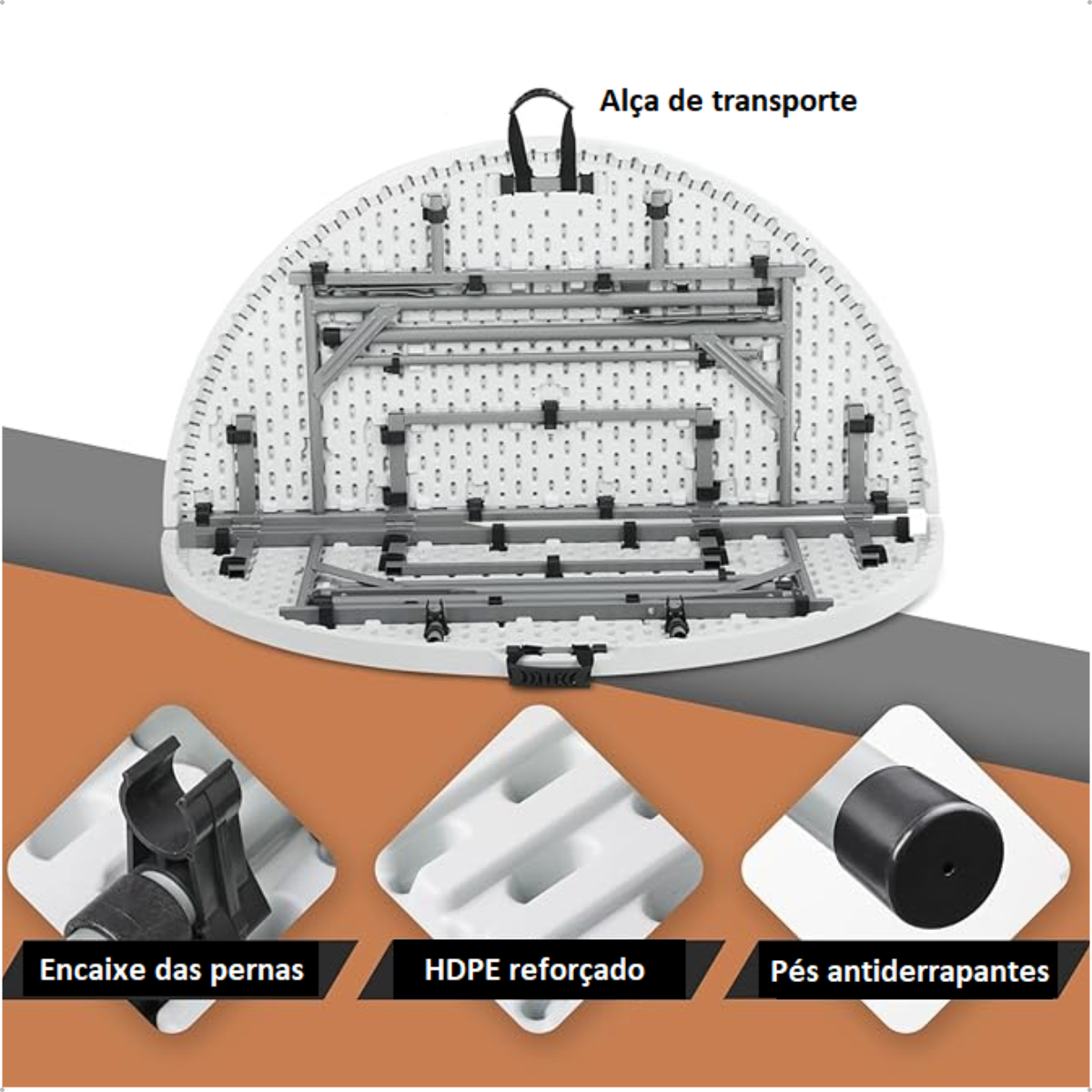 Alça de transporte

Encaixe das pernas

HDPE reforçado

Pés antiderrapantes