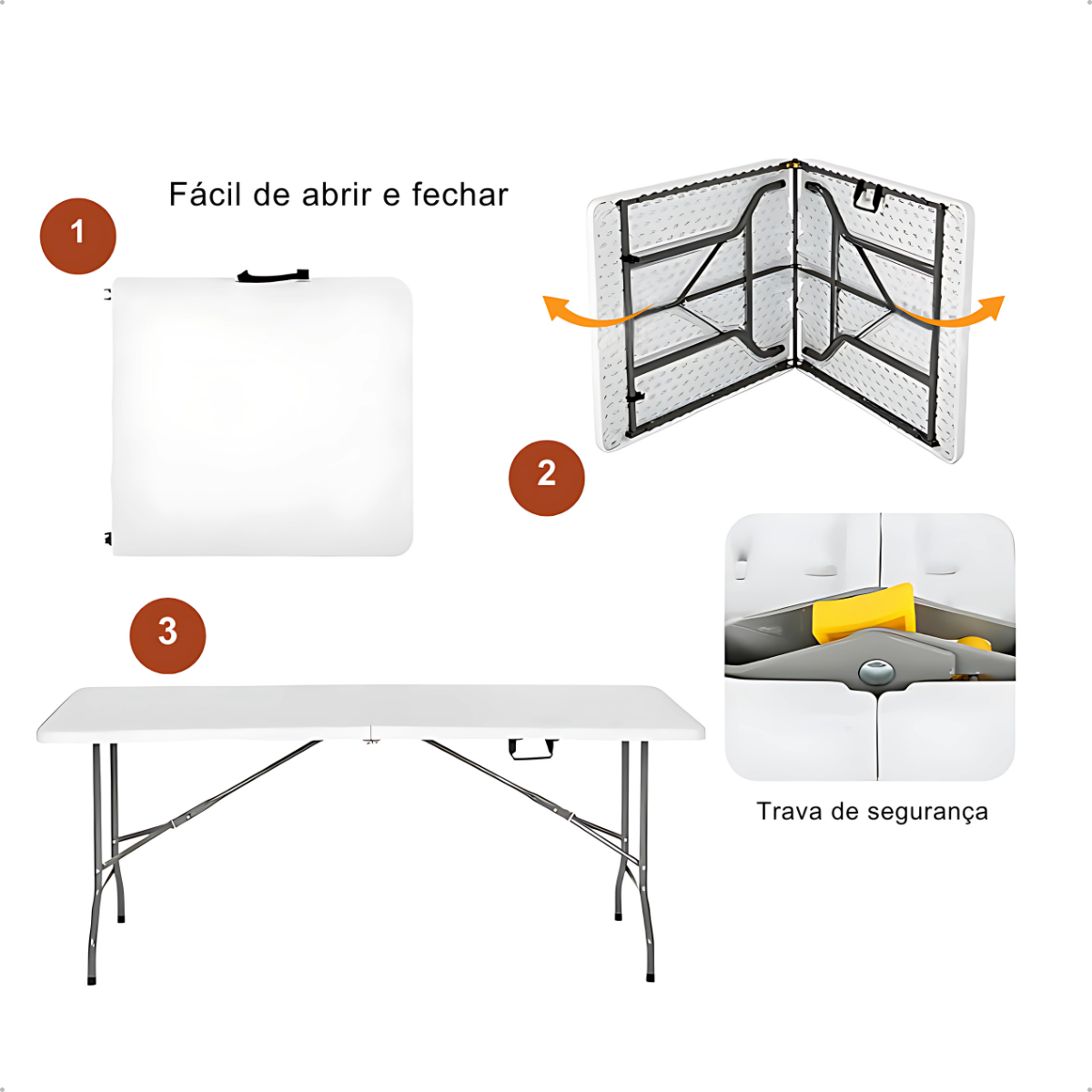 Fácil de abrir e fechar

1

2

3

Trava de segurança