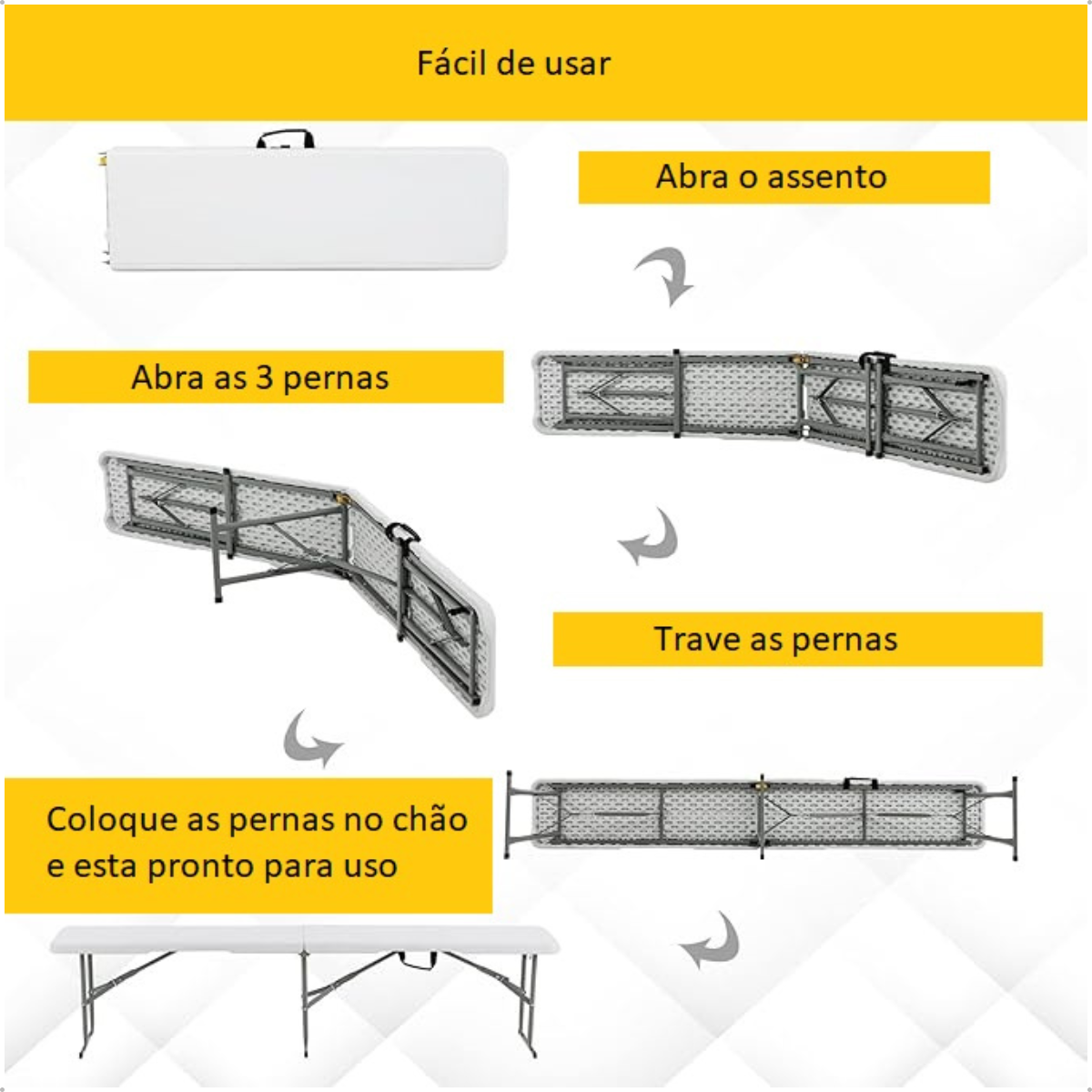 Fácil de usar

Abra o assento

Abra as 3 pernas

Trave as pernas

Coloque as pernas no chão e esta pronto para uso