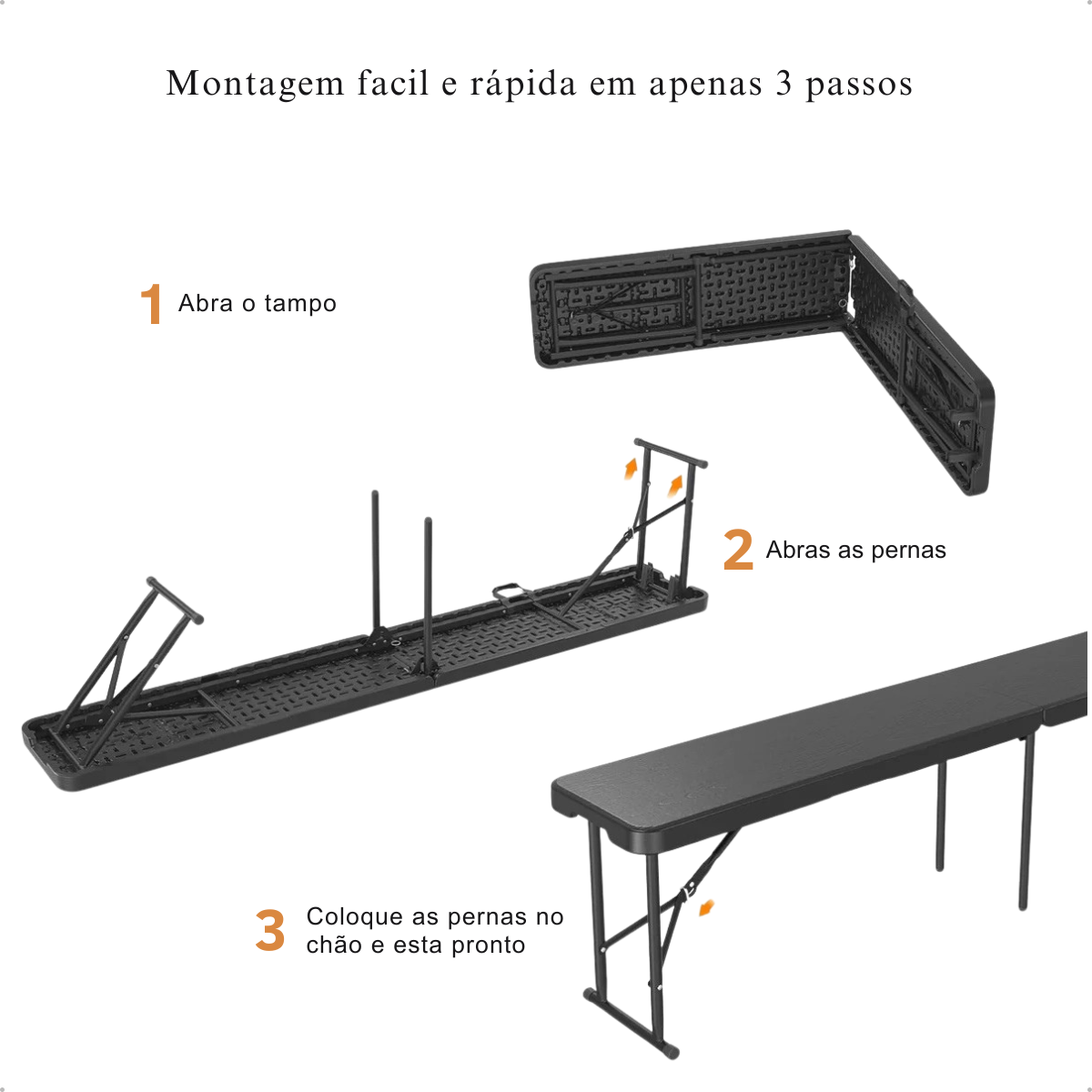 Montagem facil e rápida em apenas 3 passos

1 Abra o tampo

2 Abras as pernas

3 Coloque as pernas no chão e esta pronto