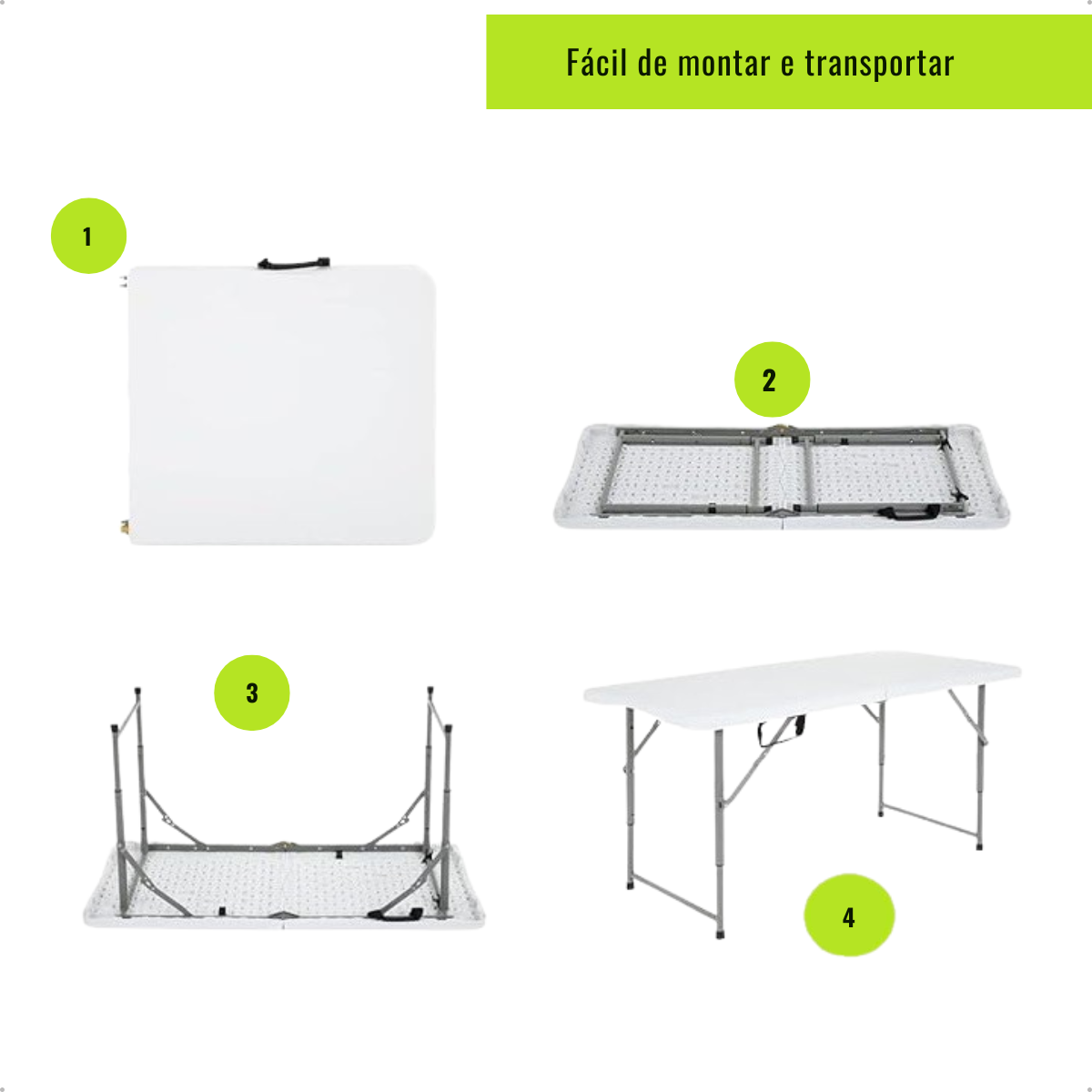 Fácil de montar e transportar

1

2

3

4